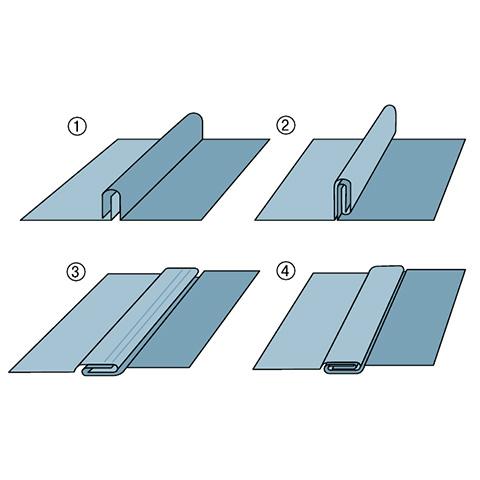 ①
②
③
④